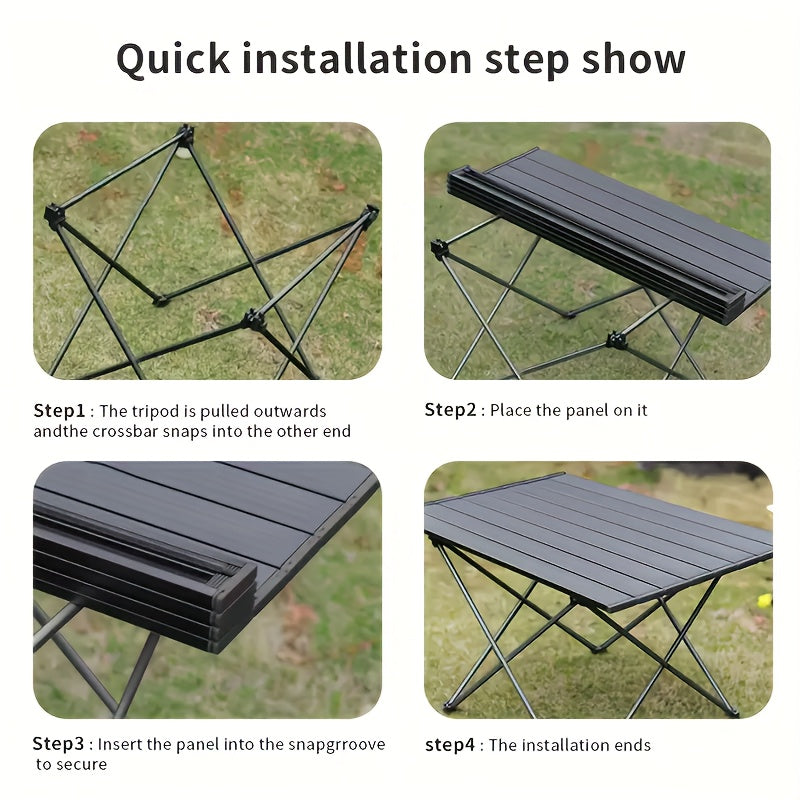 Quick installation step show

Step1 : The tripod is pulled outwards andthe crossbar snaps into the other end

Step2 : Place the panel on it

Step3 : Insert the panel into the snapgrroove to secure

step4 : The installation ends