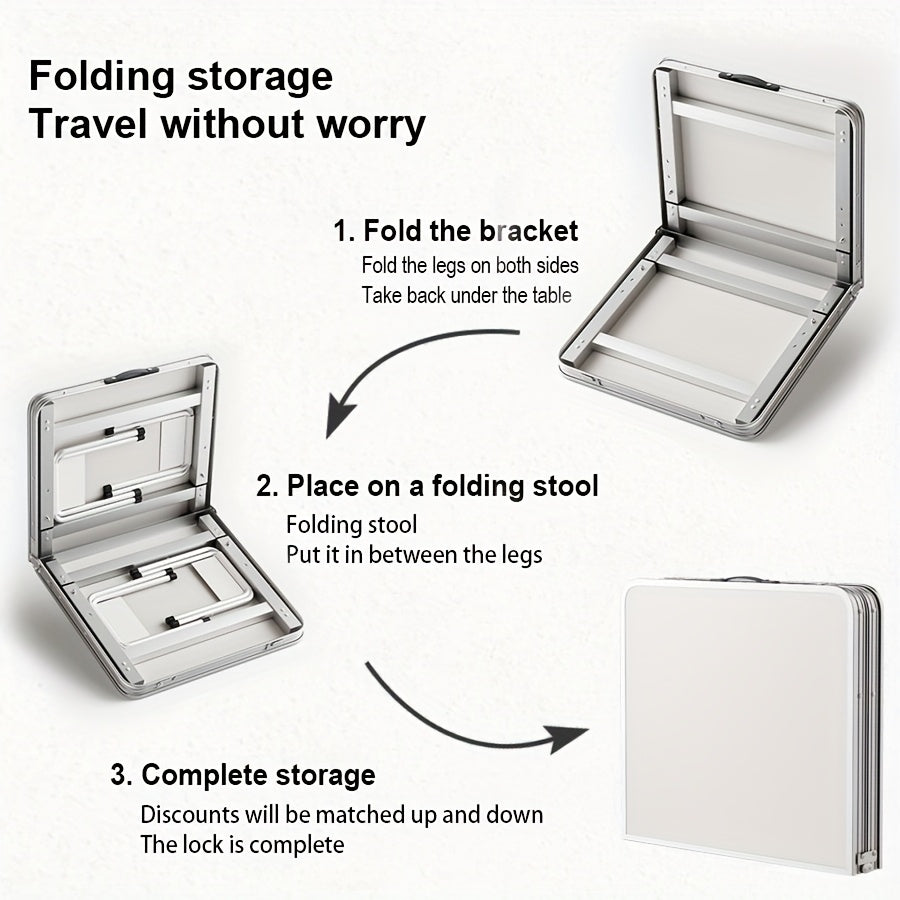 Folding storage
Travel without worry

1. Fold the bracket
Fold the legs on both sides
Take back under the table

2. Place on a folding stool
Folding stool
Put it in between the legs

3. Complete storage
Discounts will be matched up and down
The lock is complete